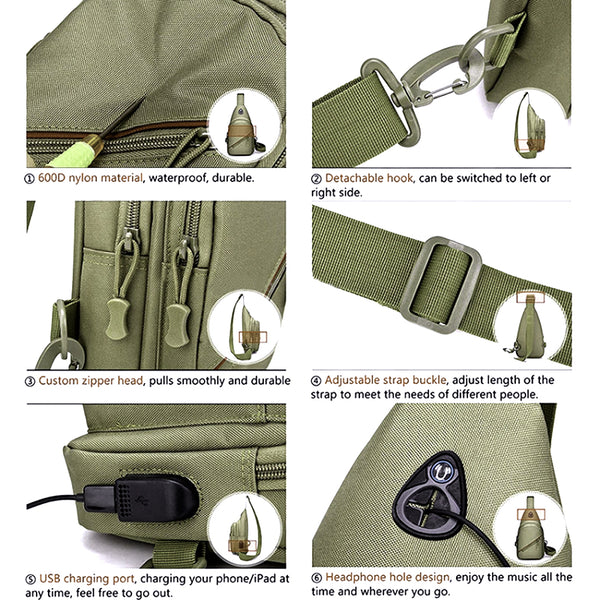 ① 600D nylon material, waterproof, durable.

② Detachable hook, can be switched to left or right side.

③ Custom zipper head, pulls smoothly and durable

④ Adjustable strap buckle, adjust length of the strap to meet the needs of different people.

⑤ USB charging port, charging your phone/iPad at any time, feel free to go out.

⑥ Headphone hole design, enjoy the music all the time and wherever you go.